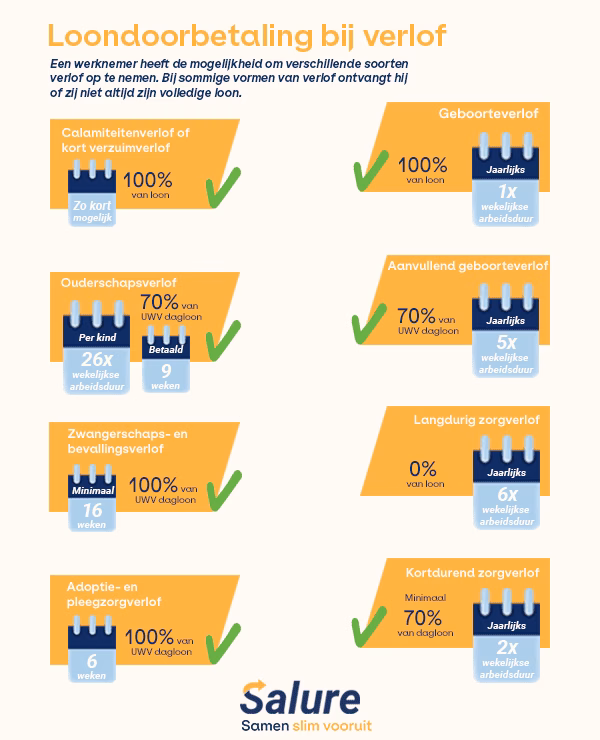 Loondoorbetaling bij verlof

Een werknemer heeft de mogelijkheid om verschillende soorten verlof op te nemen. Bij sommige vormen van verlof ontvangt hij of zij niet altijd zijn volledige loon.

Calamiteitenverlof of kort verzuimverlof

Zo kort mogelijk

100% van loon

Ouderschapsverlof

Per kind

26x wekelijkse arbeidsduur

70% van UWV dagloon

Betaald

9 weken

Zwangerschaps- en bevallingsverlof

Minimaal

16 weken

100% van UWV dagloon

Adoptie- en pleegzorgverlof

6 weken

100% van UWV dagloon

Geboorteverlof

100% van loon

Jaarlijks

1x wekelijkse arbeidsduur

Aanvullend geboorteverlof

70% van UWV dagloon

Jaarlijks

5x wekelijkse arbeidsduur

Langdurig zorgverlof

0% van loon

Jaarlijks

6x wekelijkse arbeidsduur

Kortdurend zorgverlof

Minimaal 70% van dagloon

Jaarlijks

2x wekelijkse arbeidsduur

Salure
Samen slim vooruit